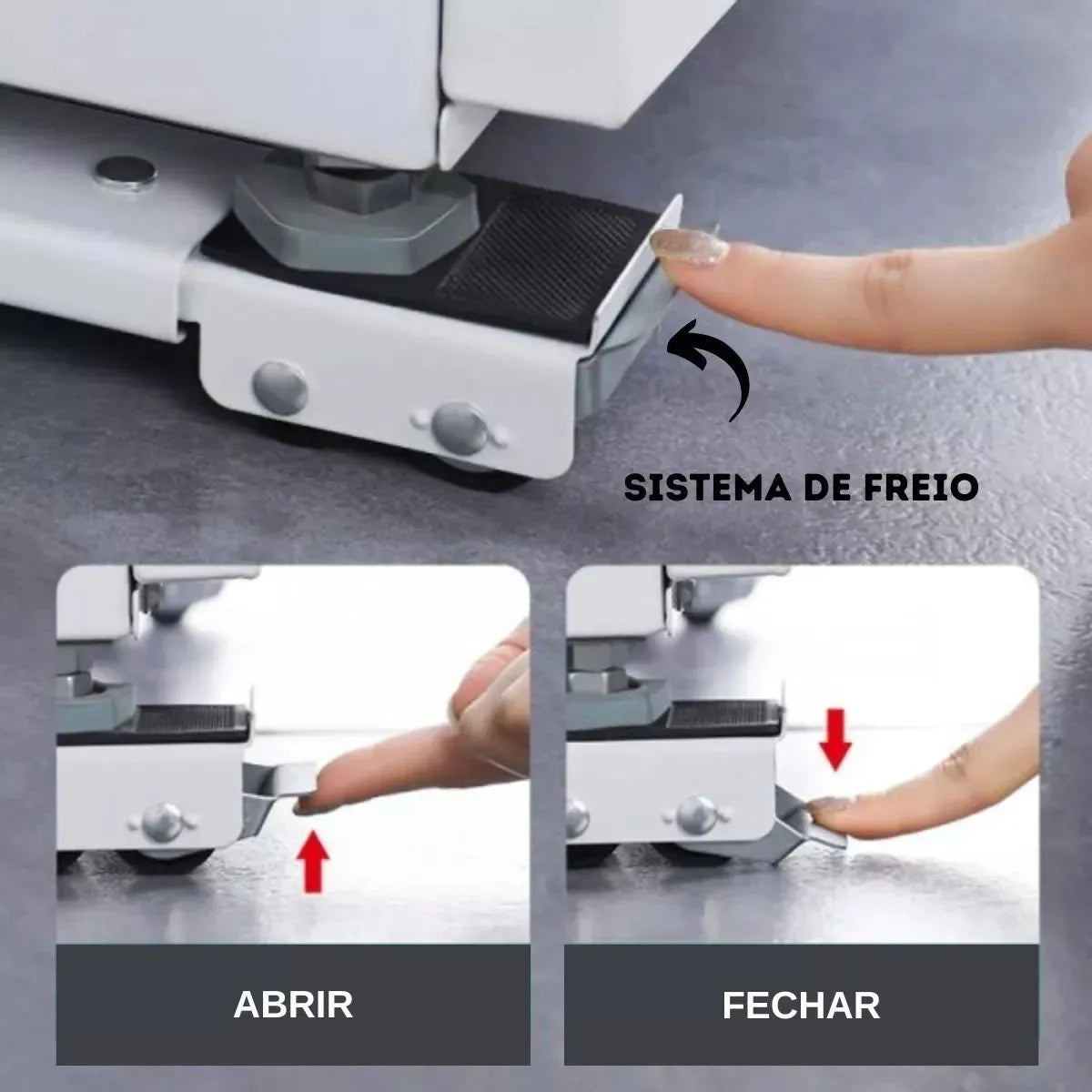 SISTEMA DE FREIO

ABRIR

FECHAR