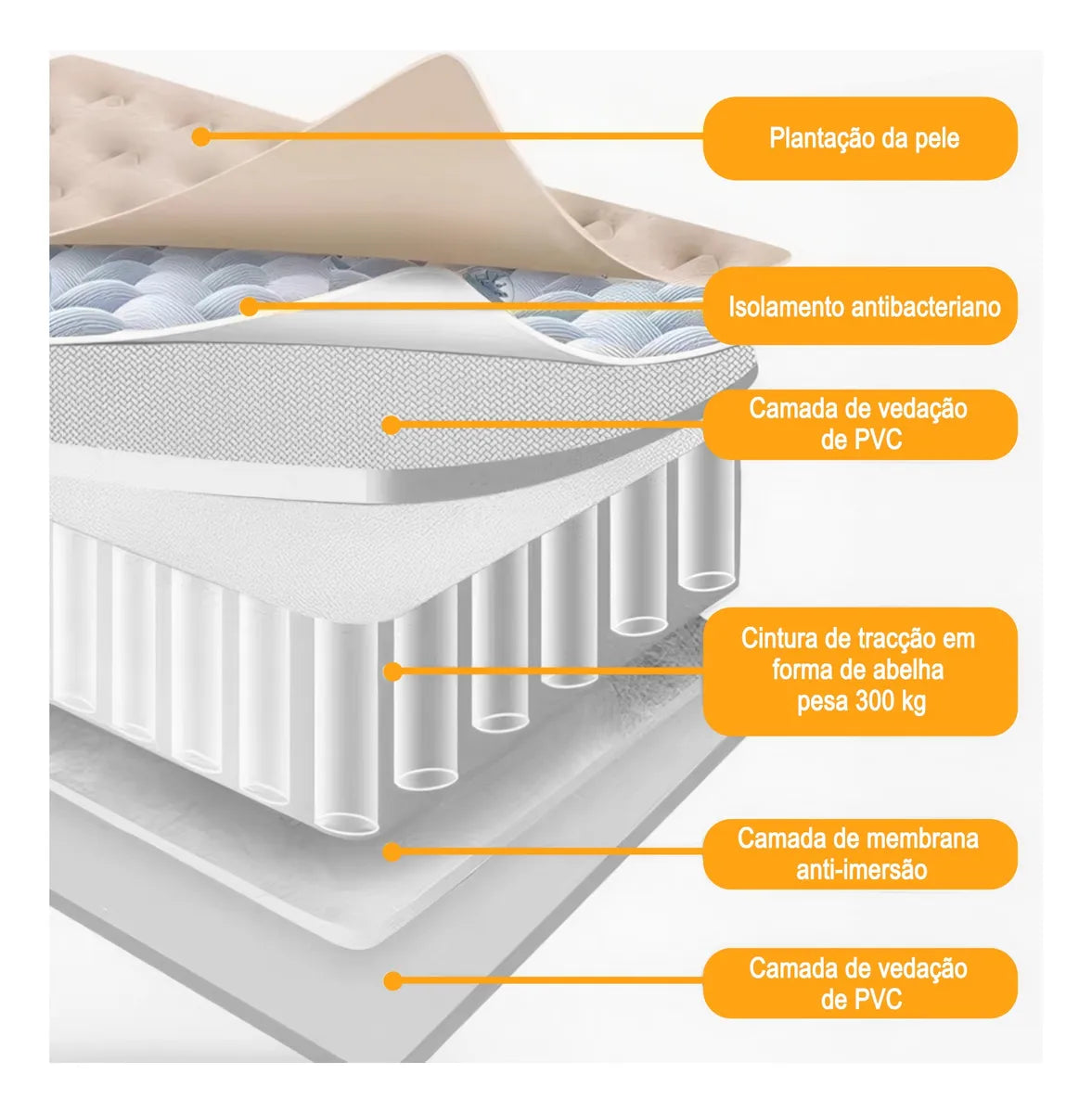 Plantação da pele

Isolamento antibacteriano

Camada de vedação de PVC

Cintura de tracção em forma de abelha pesa 300 kg

Camada de membrana anti-imersão

Camada de vedação de PVC